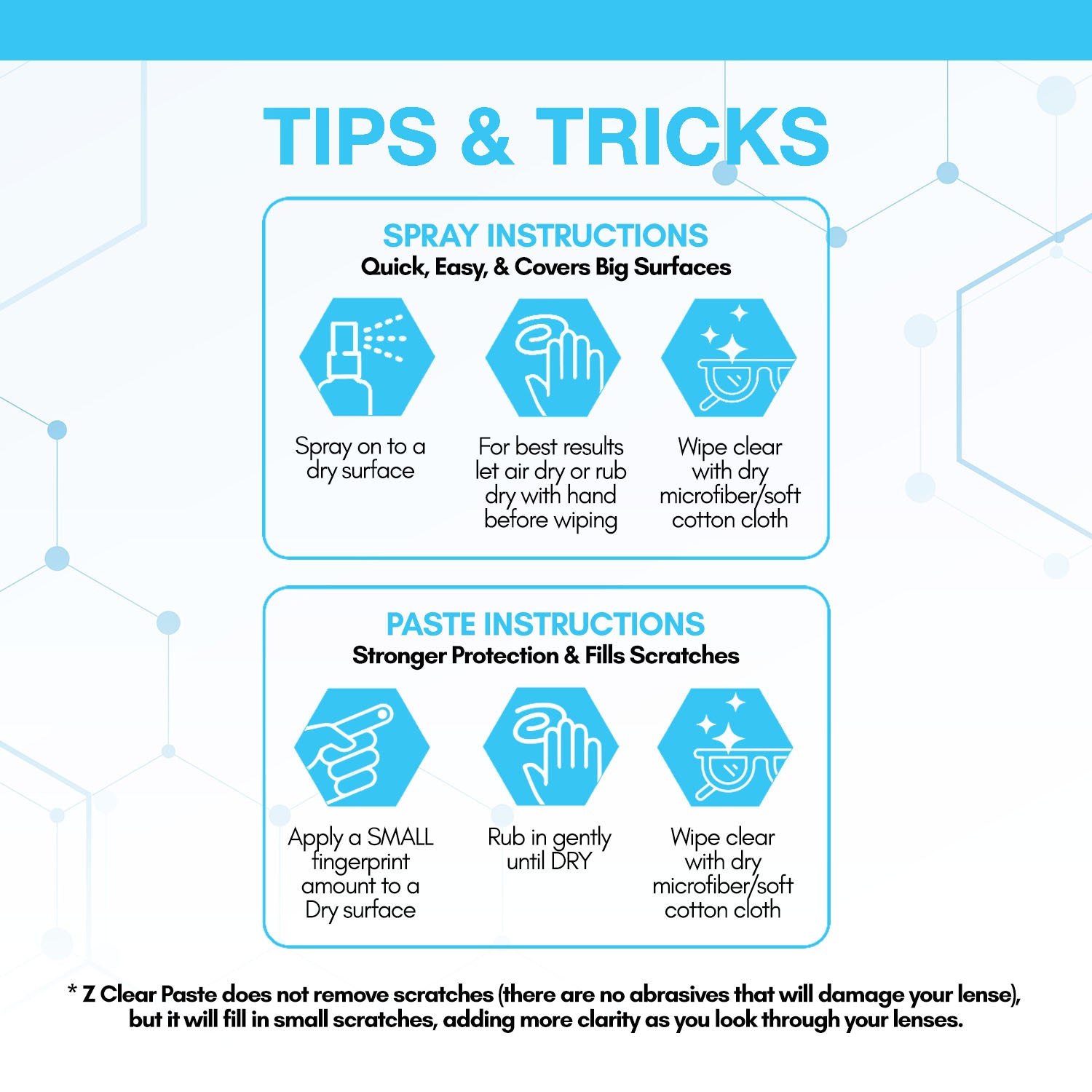 TIPS & TRICKS

SPRAY INSTRUCTIONS
Quick, Easy, & Covers Big Surfaces

Spray on to a dry surface

For best results let air dry or rub dry with hand before wiping

Wipe clear with dry microfiber/soft cotton cloth

PASTE INSTRUCTIONS
Stronger Protection & Fills Scratches

Apply a SMALL fingerprint amount to a Dry surface

Rub in gently until DRY

Wipe clear with dry microfiber/soft cotton cloth

* Z Clear Paste does not remove scratches (there are no abrasives that will damage your lense), but it will fill in small scratches, adding more clarity as you look through your lenses.